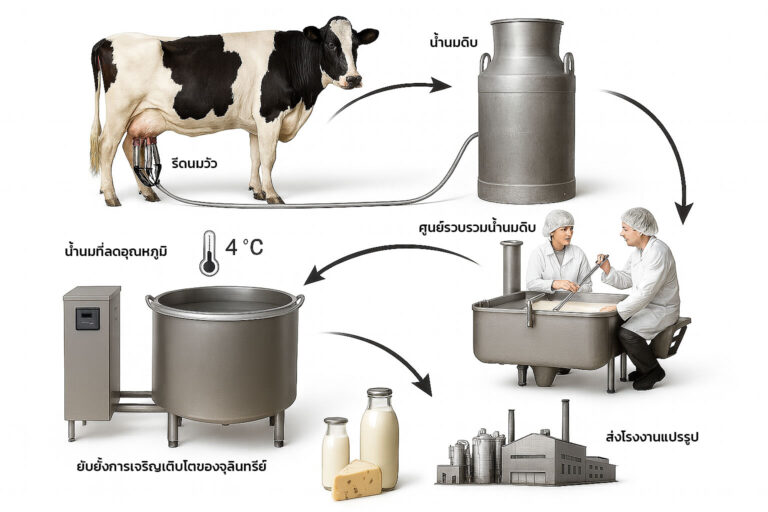 น้ำนมดิบ

รีดนมวัว

ศูนย์รวบรวมน้ำนมดิบ

น้ำนมที่ลดอุณหภูมิ

4 °C

ยับยั้งการเจริญเติบโตของจุลินทรีย์

ส่งโรงงานแปรรูป